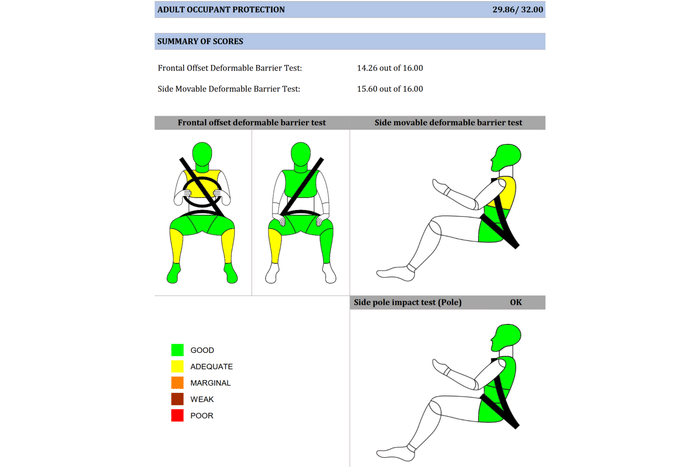 ADULT OCCUPANT PROTECTION 29.86/ 32.00

SUMMARY OF SCORES

Frontal Offset Deformable Barrier Test: 14.26 out of 16.00

Side Movable Deformable Barrier Test: 15.60 out of 16.00

Frontal offset deformable barrier test

Side movable deformable barrier test

Side pole impact test (Pole) OK

GOOD
ADEQUATE
MARGINAL
WEAK
POOR